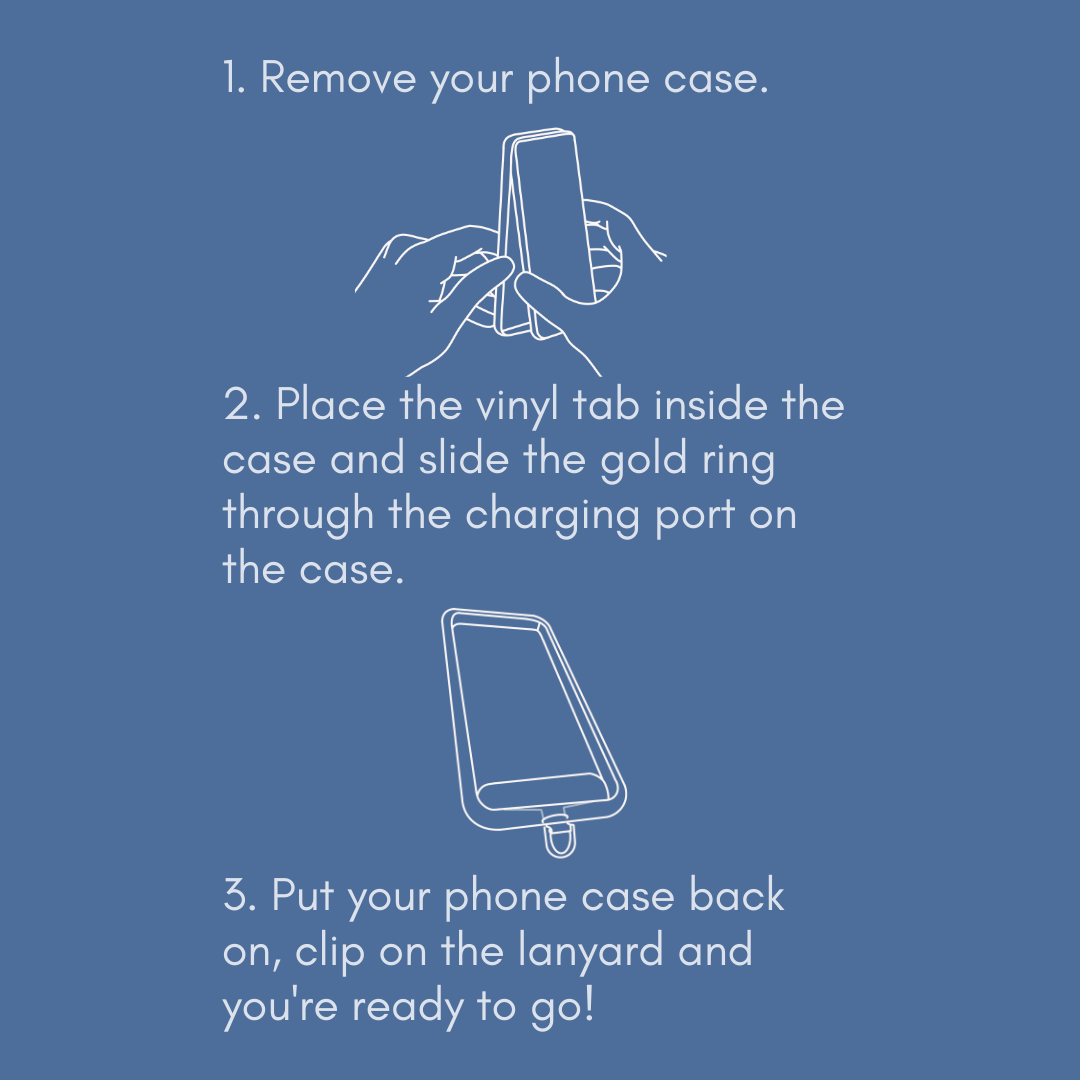 1. Remove your phone case.

2. Place the vinyl tab inside the case and slide the gold ring through the charging port on the case.

3. Put your phone case back on, clip on the lanyard and you're ready to go!