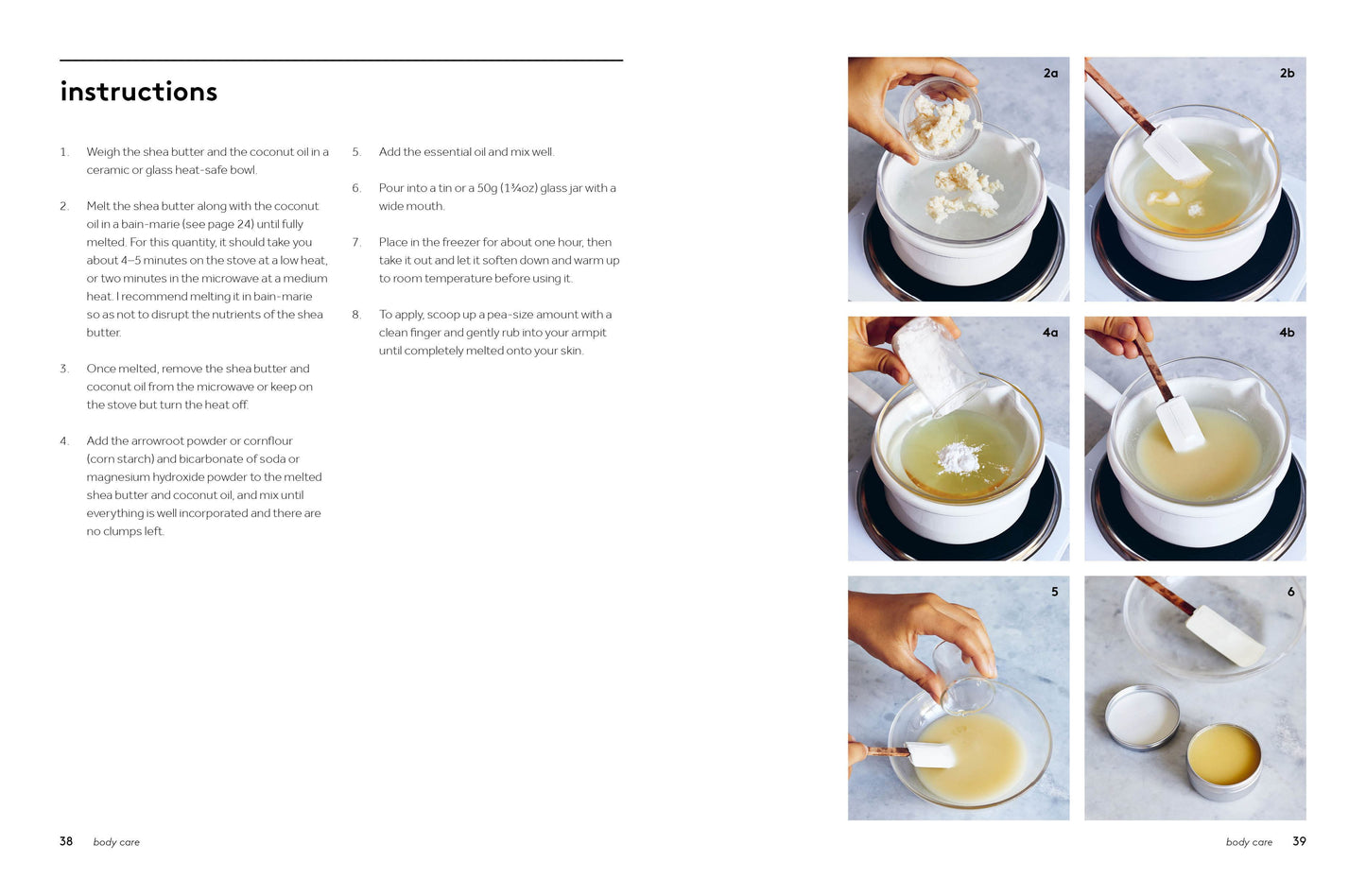 instructions

1. Weigh the shea butter and the coconut oil in a ceramic or glass heat-safe bowl.

2. Melt the shea butter along with the coconut oil in a bain-marie (see page 24) until fully melted. For this quantity, it should take you about 4–5 minutes on the stove at a low heat, or two minutes in the microwave at a medium heat. I recommend melting it in bain-marie so as not to disrupt the nutrients of the shea butter.

3. Once melted, remove the shea butter and coconut oil from the microwave or keep on the stove but turn the heat off.

4. Add the arrowroot powder or cornflour (corn starch) and bicarbonate of soda or magnesium hydroxide powder to the melted shea butter and coconut oil, and mix until everything is well incorporated and there are no clumps left.

5. Add the essential oil and mix well.

6. Pour into a tin or a 50g (1¾oz) glass jar with a wide mouth.

7. Place in the freezer for about one hour, then take it out and let it soften down and warm up to room temperature before using it.

8. To apply, scoop up a pea-size amount with a clean finger and gently rub into your armpit until completely melted onto your skin.

2a

2b

4a

4b

5

6

38 body care

body care 39